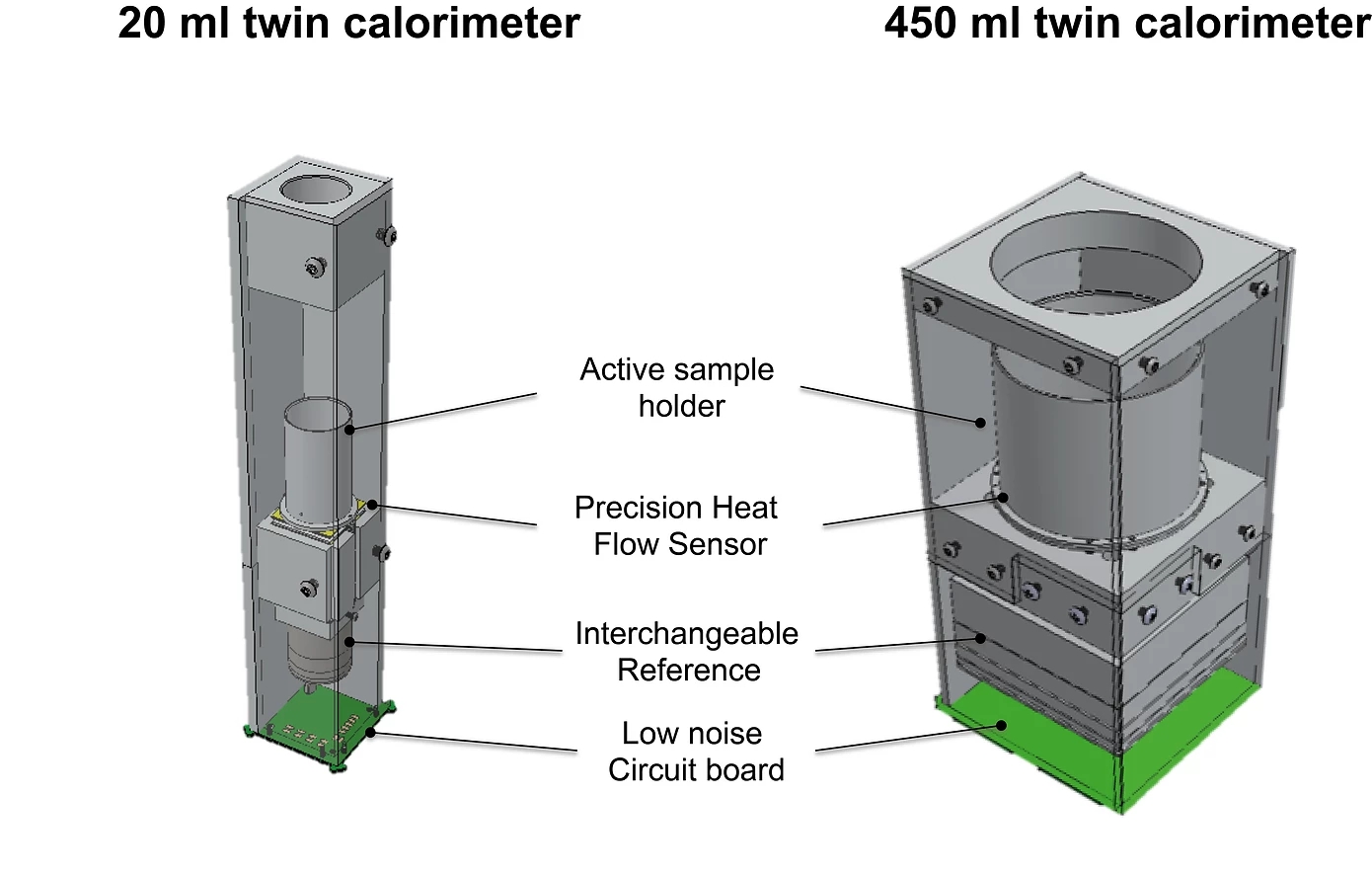 20 ml twin calorimeter

450 ml twin calorimeter

Active sample holder

Precision Heat Flow Sensor

Interchangeable Reference

Low noise Circuit board